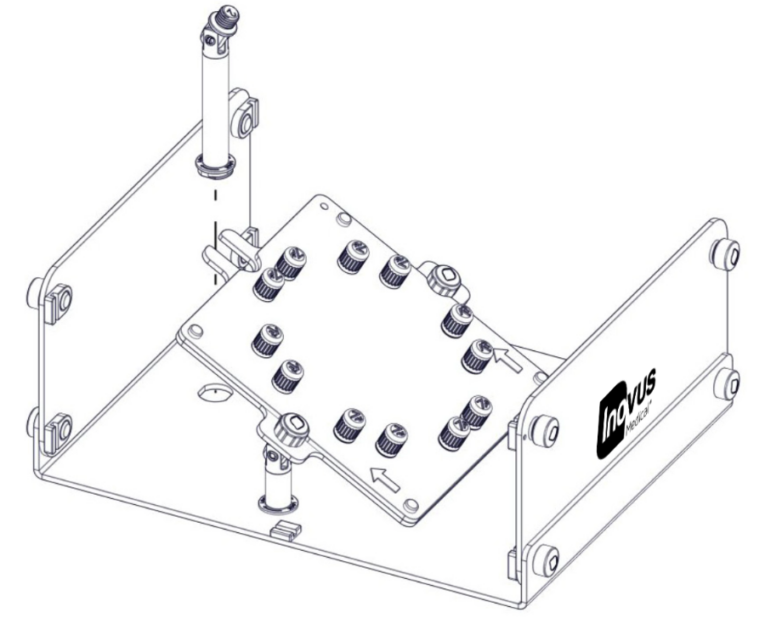 Inovus Medical